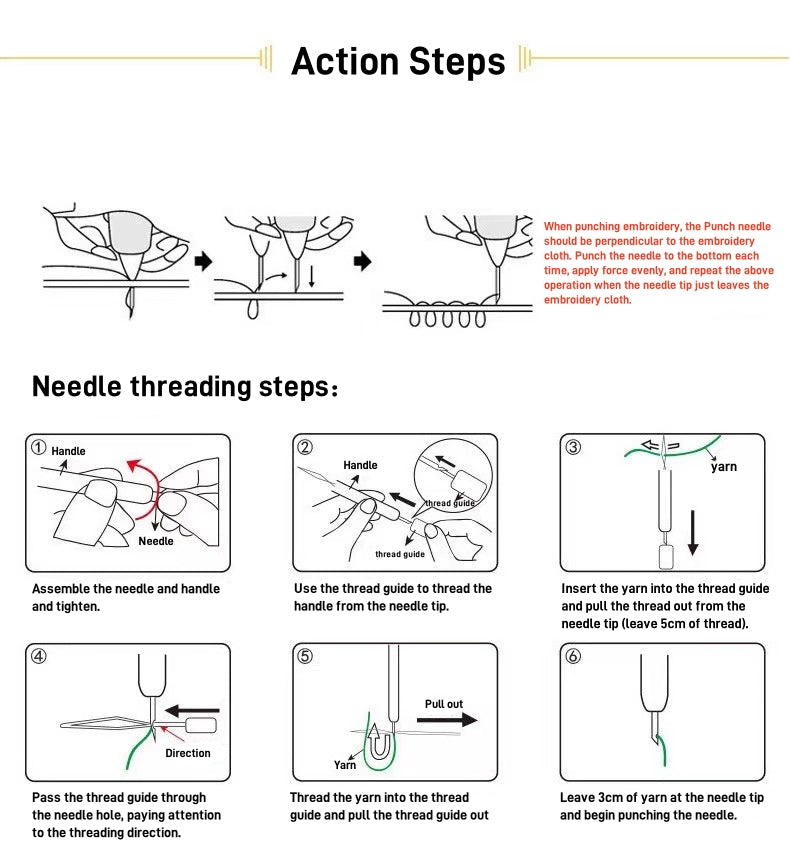 Action Steps

When punching embroidery, the Punch needle should be perpendicular to the embroidery cloth. Punch the needle to the bottom each time, apply force evenly, and repeat the above operation when the needle tip just leaves the embroidery cloth.

Needle threading steps:

① Handle Needle

Assemble the needle and handle and tighten.

② Handle thread guide thread guide

Use the thread guide to thread the handle from the needle tip.

③ yarn

Insert the yarn into the thread guide and pull the thread out from the needle tip (leave 5cm of thread).

④ Direction

Pass the thread guide through the needle hole, paying attention to the threading direction.

⑤ Pull out Yarn

Thread the yarn into the thread guide and pull the thread guide out

⑥

Leave 3cm of yarn at the needle tip and begin punching the needle.